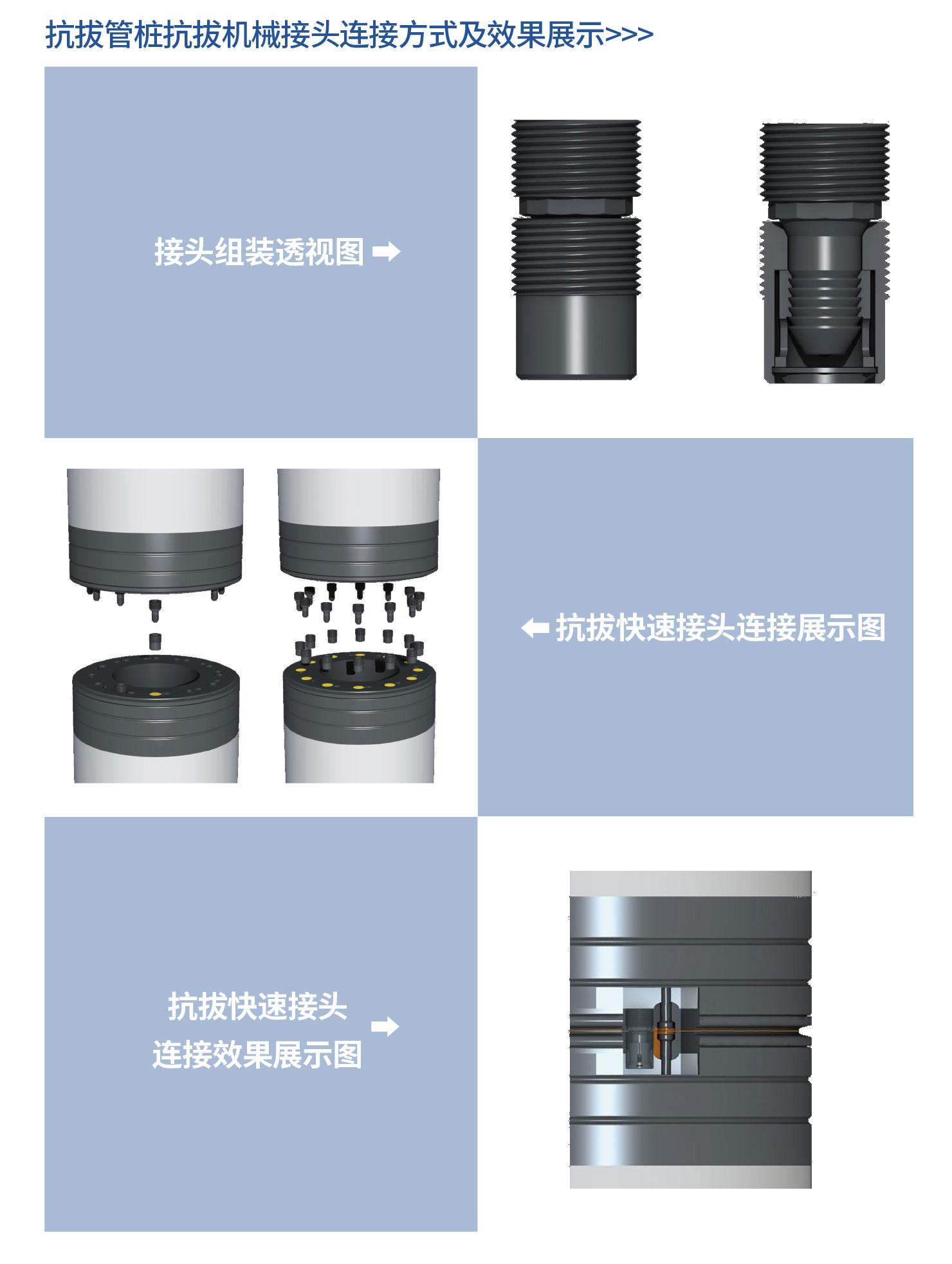 抗拔管桩抗拔机械接头连接方式及效果展示>>>

接头组装透视图 ➡

⬅ 抗拔快速接头连接展示图

抗拔快速接头
连接效果展示图 ➡